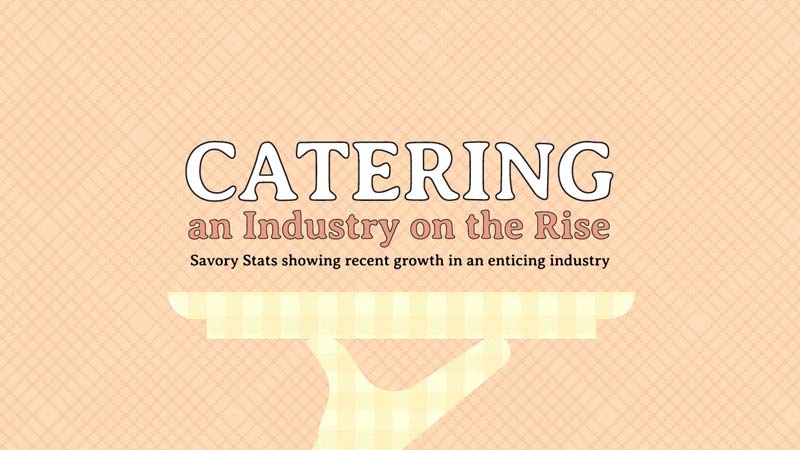 CATERING
an Industry on the Rise
Savory Stats showing recent growth in an enticing industry